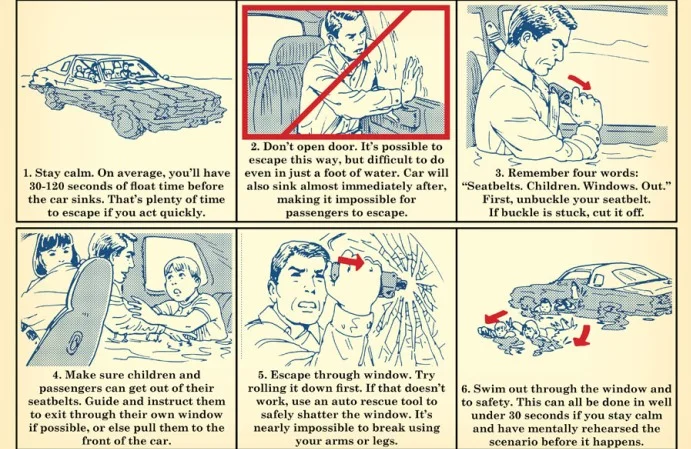 1. Stay calm. On average, you'll have 30-120 seconds of float time before the car sinks. That's plenty of time to escape if you act quickly.

2. Don't open door. It's possible to escape this way, but difficult to do even in just a foot of water. Car will also sink almost immediately after, making it impossible for passengers to escape.

3. Remember four words: "Seatbelts. Children. Windows. Out." First, unbuckle your seatbelt. If buckle is stuck, cut it off.

4. Make sure children and passengers can get out of their seatbelts. Guide and instruct them to exit through their own window if possible, or else pull them to the front of the car.

5. Escape through window. Try rolling it down first. If that doesn't work, use an auto rescue tool to safely shatter the window. It's nearly impossible to break using your arms or legs.

6. Swim out through the window and to safety. This can all be done in well under 30 seconds if you stay calm and have mentally rehearsed the scenario before it happens.